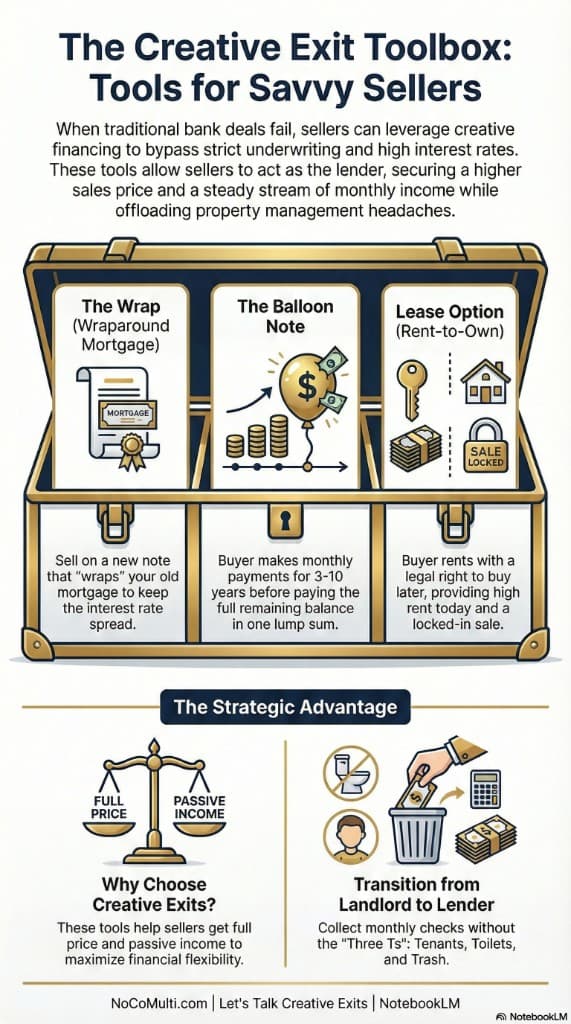 The Creative Exit Toolbox: Tools for Savvy Sellers

When traditional bank deals fail, sellers can leverage creative financing to bypass strict underwriting and high interest rates. These tools allow sellers to act as the lender, securing a higher sales price and a steady stream of monthly income while offloading property management headaches.

The Wrap (Wraparound Mortgage)

MORTGAGE

Sell on a new note that "wraps" your old mortgage to keep the interest rate spread.

The Balloon Note

$

Buyer makes monthly payments for 3-10 years before paying the full remaining balance in one lump sum.

Lease Option (Rent-to-Own)

SALE LOCKED

Buyer rents with a legal right to buy later, providing high rent today and a locked-in sale.

The Strategic Advantage

FULL PRICE

PASSIVE INCOME

Why Choose Creative Exits?

These tools help sellers get full price and passive income to maximize financial flexibility.

Transition from Landlord to Lender

Collect monthly checks without the "Three Ts": Tenants, Toilets, and Trash.

NoCoMulti.com | Let's Talk Creative Exits | NotebookLM

NotebookLM